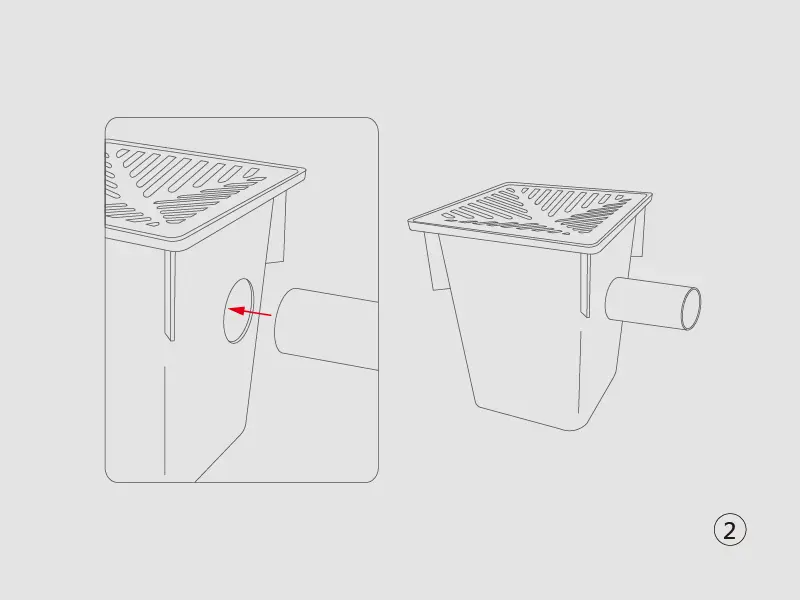 2